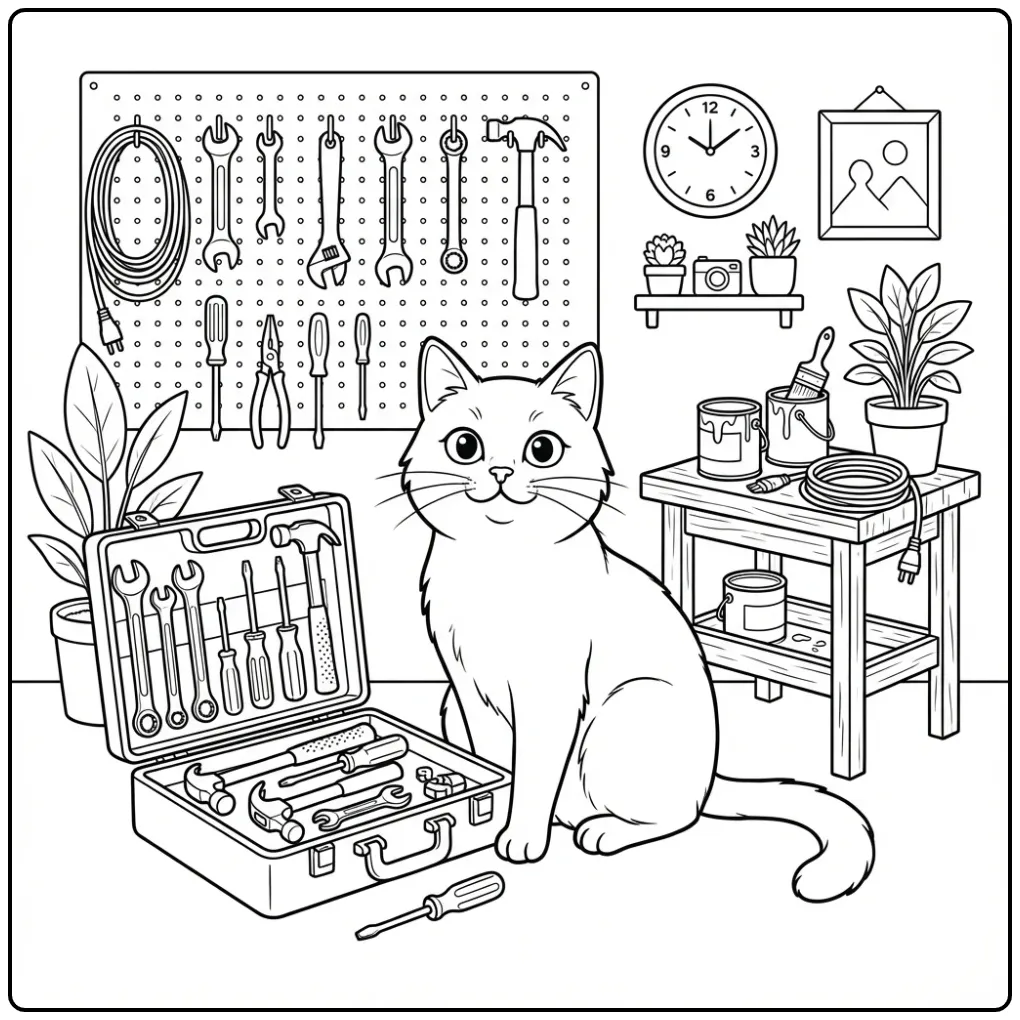 12
9
3
6