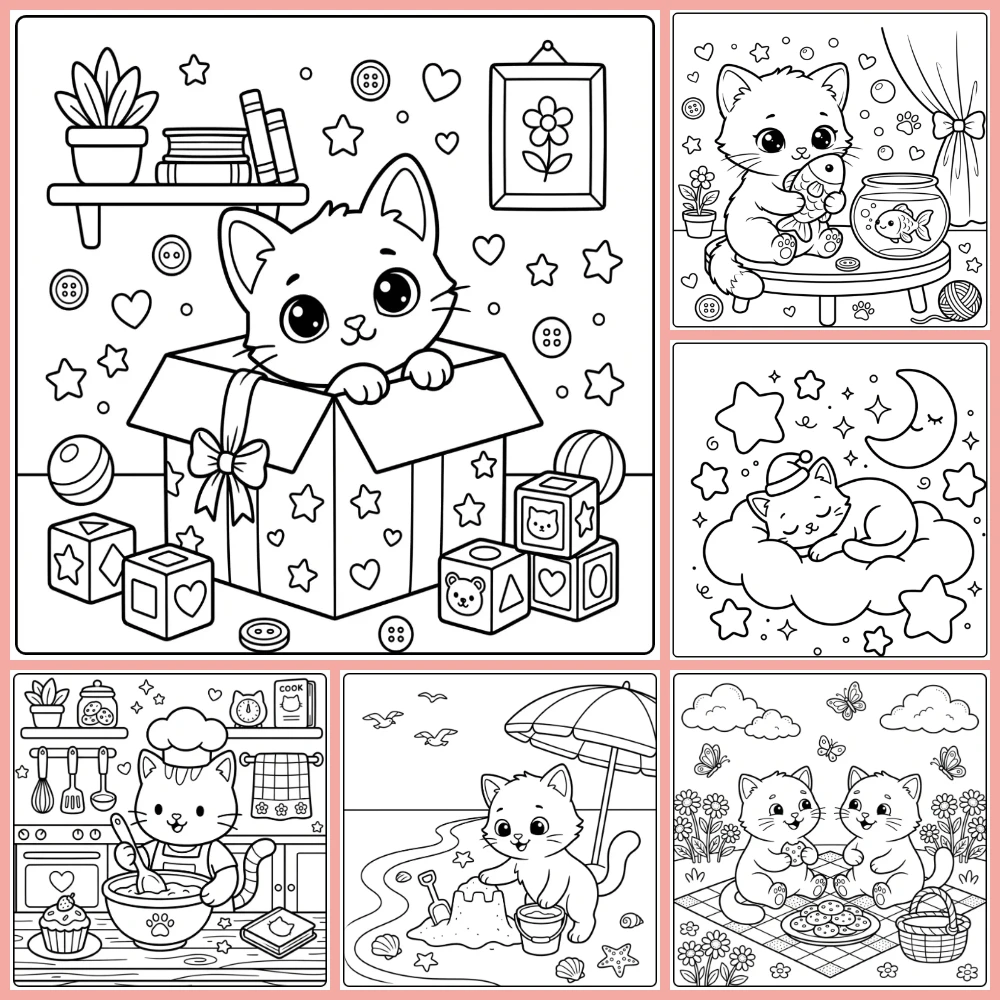 COOK