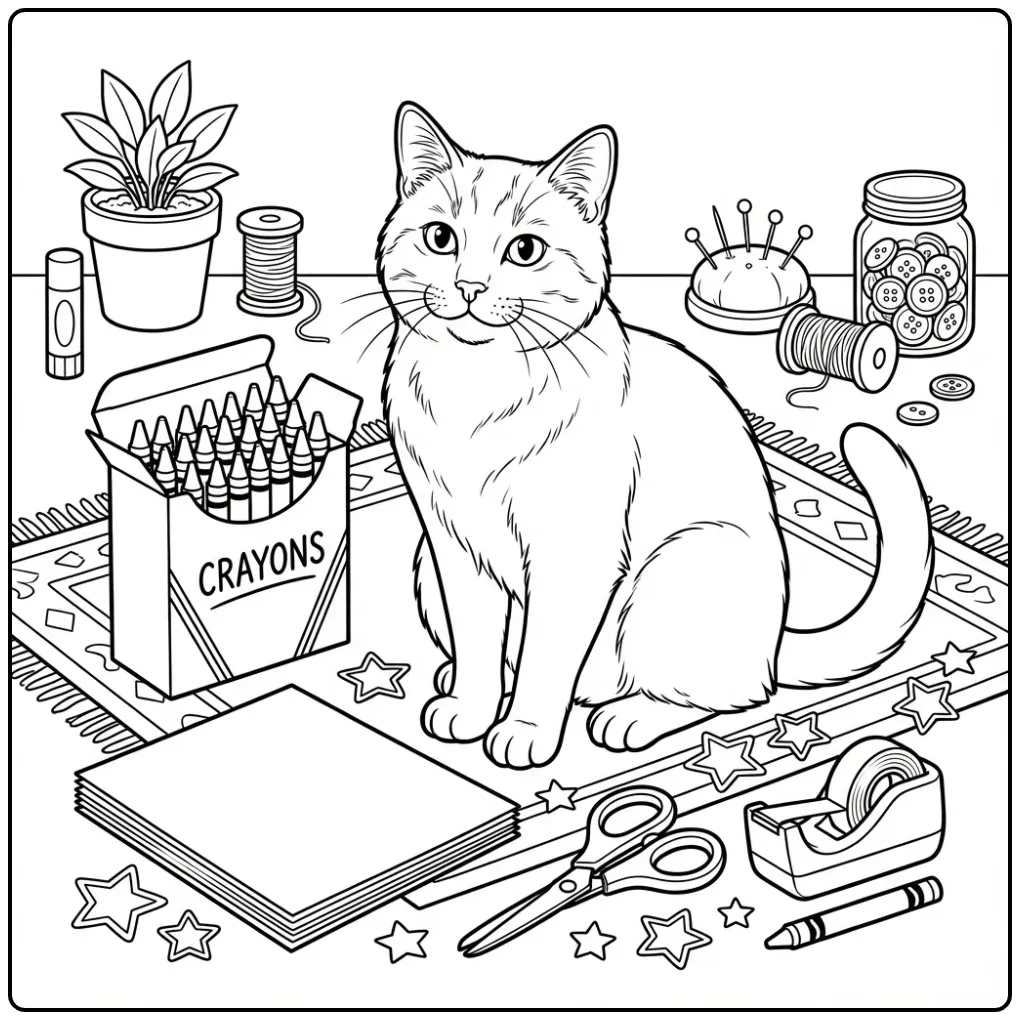 CRAYONS