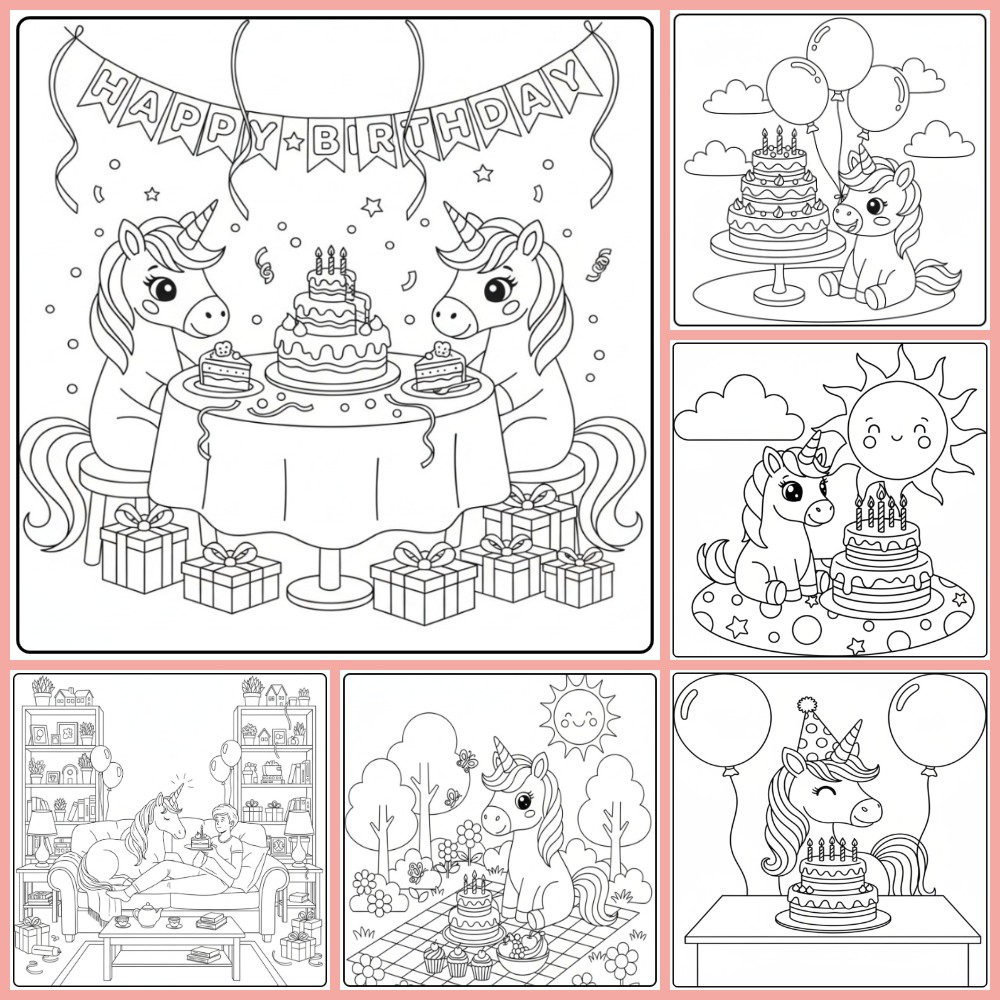 HAPPY BIRTHDAY