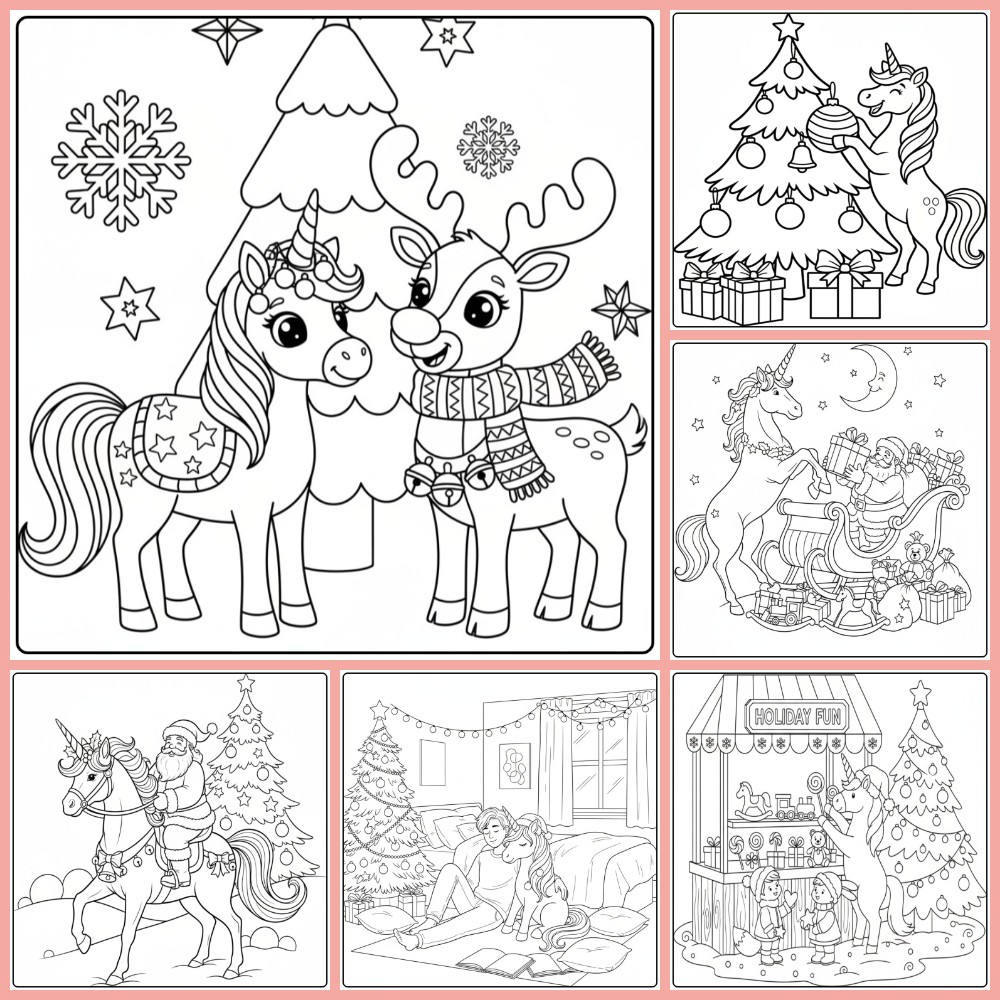 HOLIDAY FUN