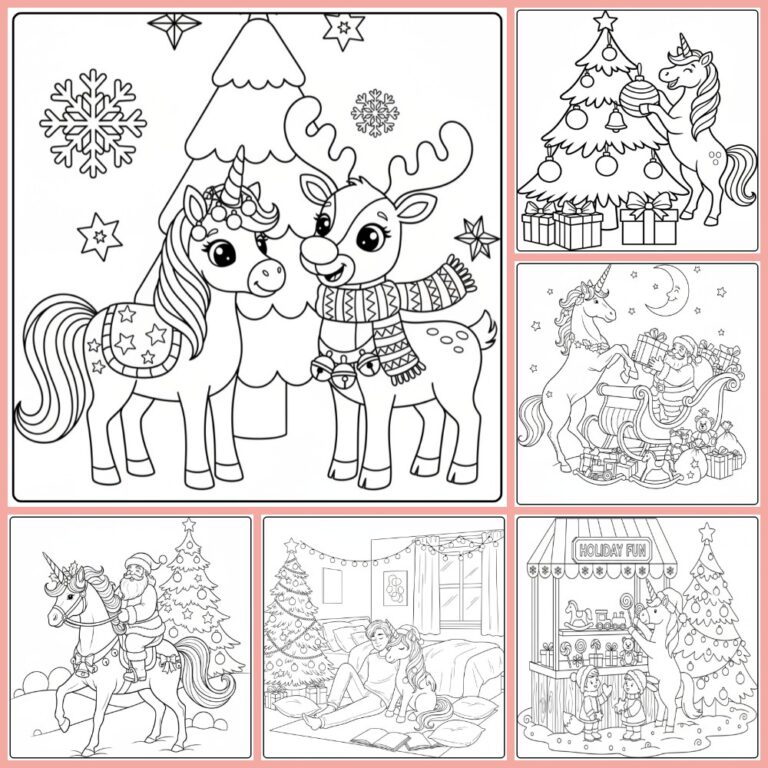 HOLIDAY FUN